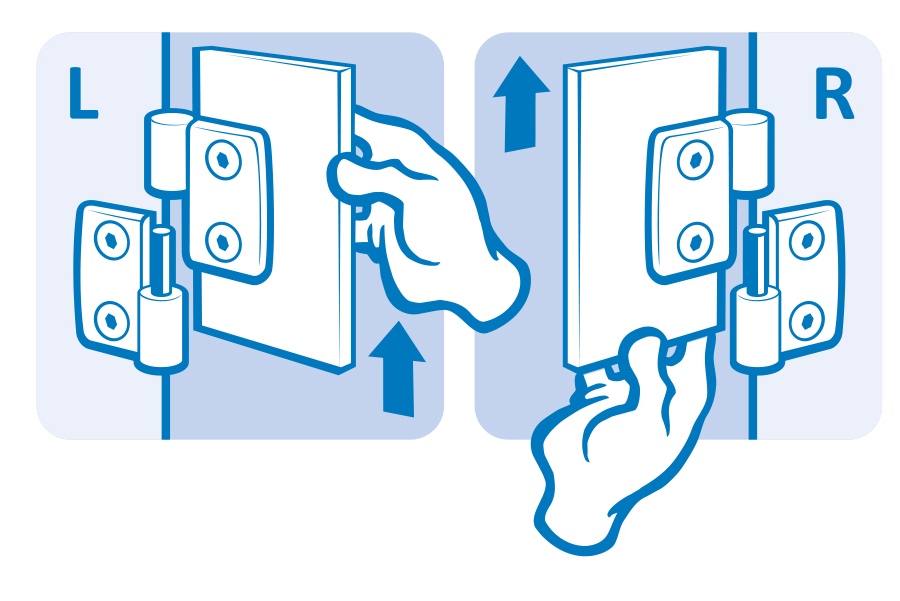 L

R